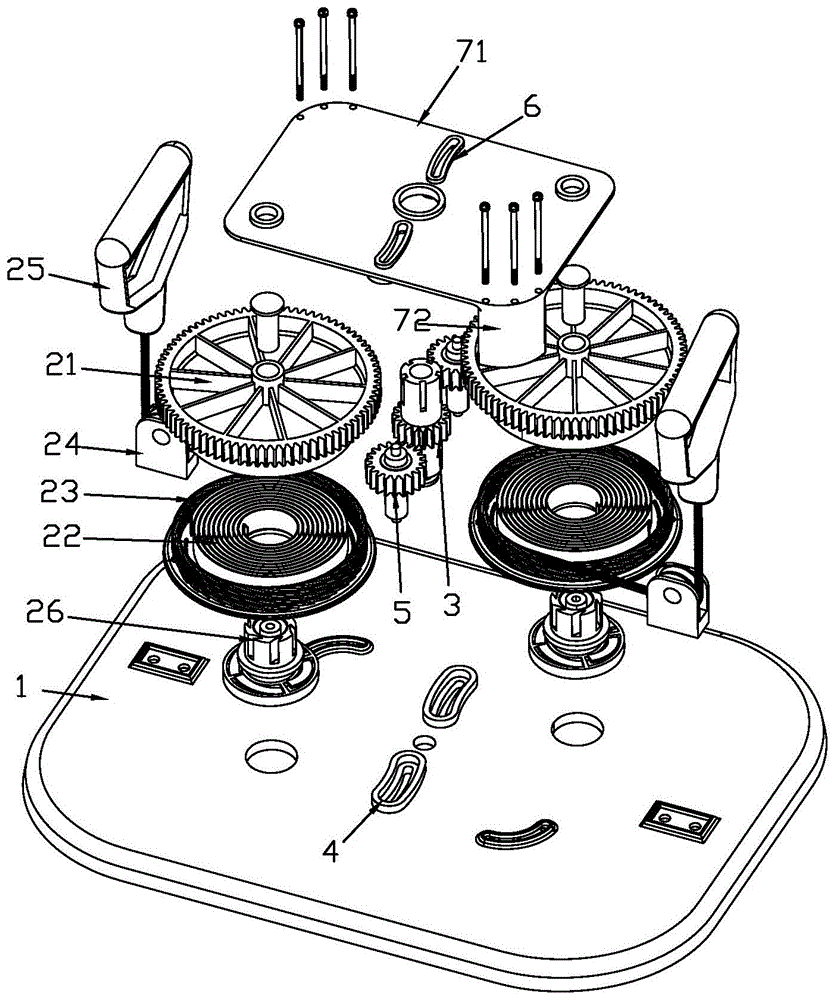 71
6
25
72
21
24
23
22
5
3
26
1
4